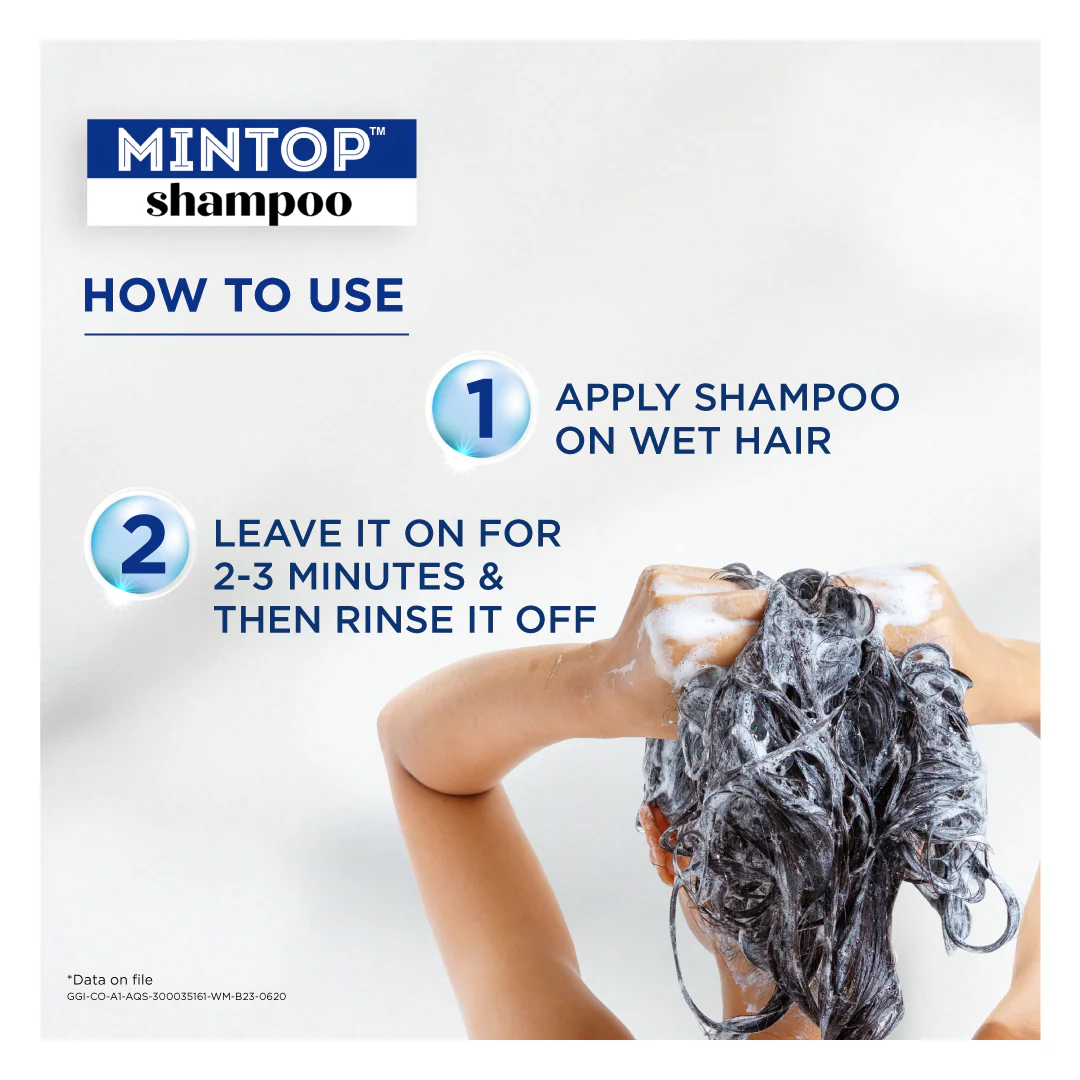 MINTOP™
shampoo

HOW TO USE

1 APPLY SHAMPOO ON WET HAIR

2 LEAVE IT ON FOR 2-3 MINUTES & THEN RINSE IT OFF

*Data on file
GGI-CO-A1-AQS-300035161-WM-B23-0620